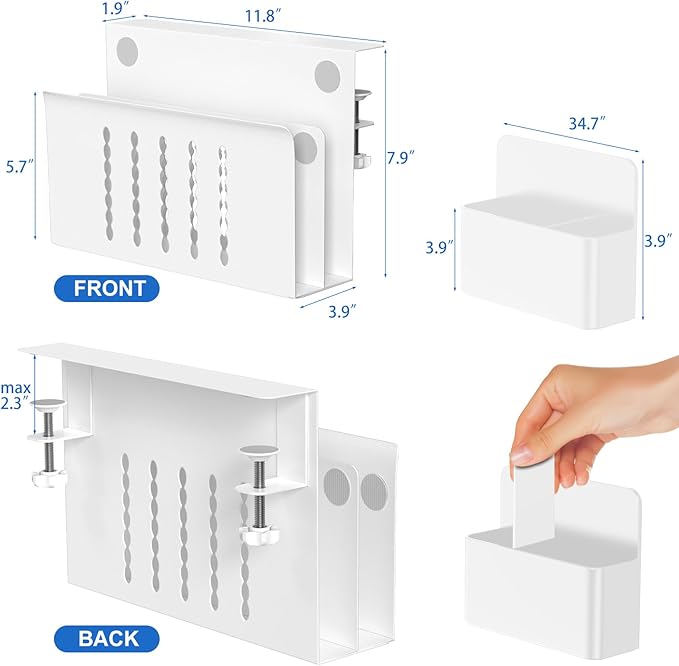 1.9″
11.8″
5.7″
7.9″
FRONT
3.9″
34.7″
3.9″
3.9″
max
2.3″
BACK