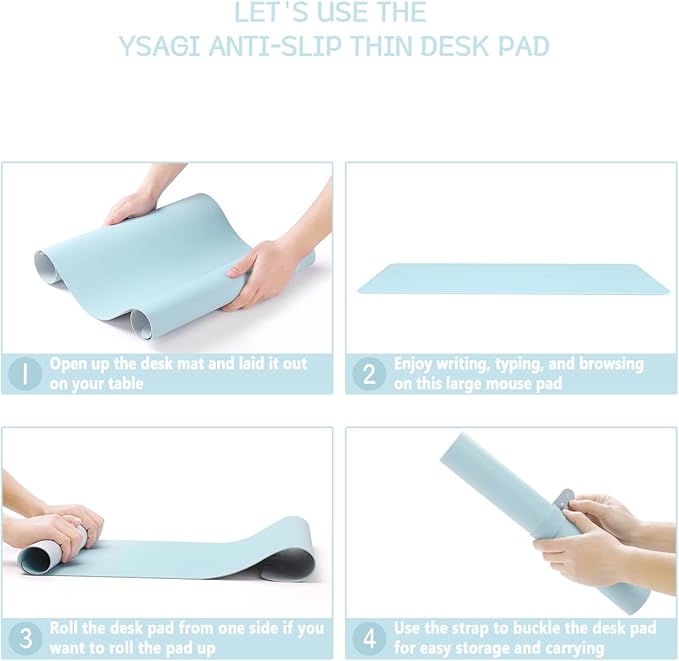 LET'S USE THE
YSAGI ANTI-SLIP THIN DESK PAD

1 Open up the desk mat and laid it out on your table

2 Enjoy writing, typing, and browsing on this large mouse pad

3 Roll the desk pad from one side if you want to roll the pad up

4 Use the strap to buckle the desk pad for easy storage and carrying