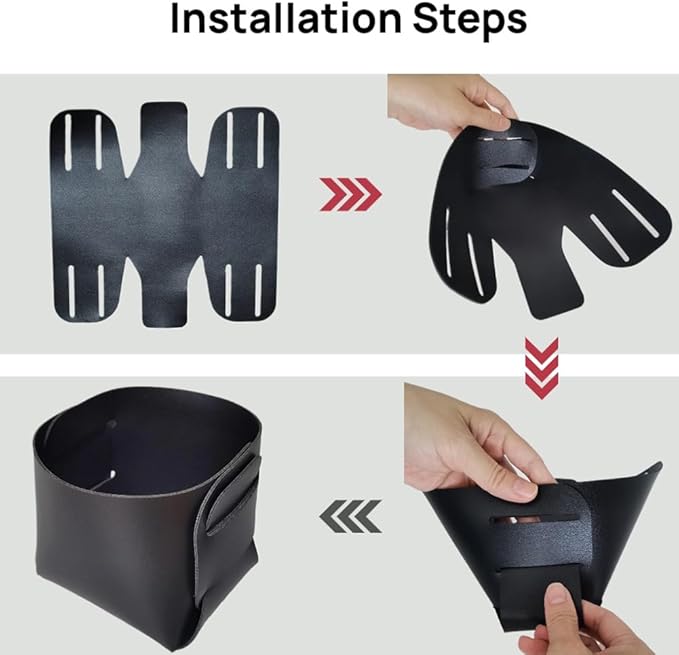 Installation Steps