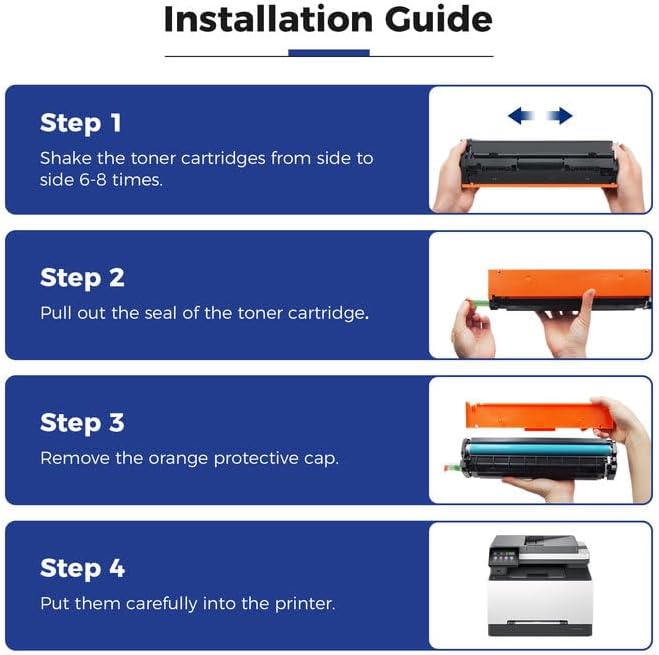 Installation Guide

Step 1
Shake the toner cartridges from side to side 6-8 times.

Step 2
Pull out the seal of the toner cartridge.

Step 3
Remove the orange protective cap.

Step 4
Put them carefully into the printer.