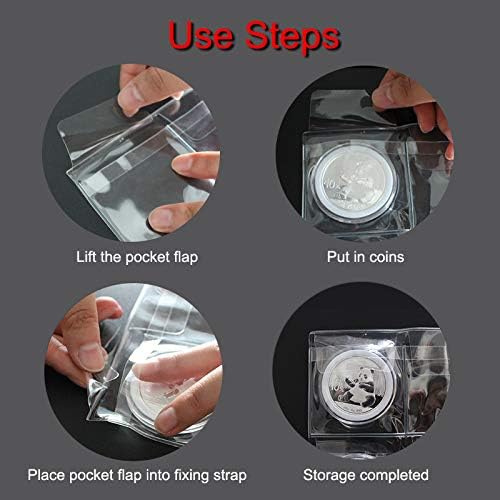 Use Steps

Lift the pocket flap

Put in coins

Place pocket flap into fixing strap

Storage completed