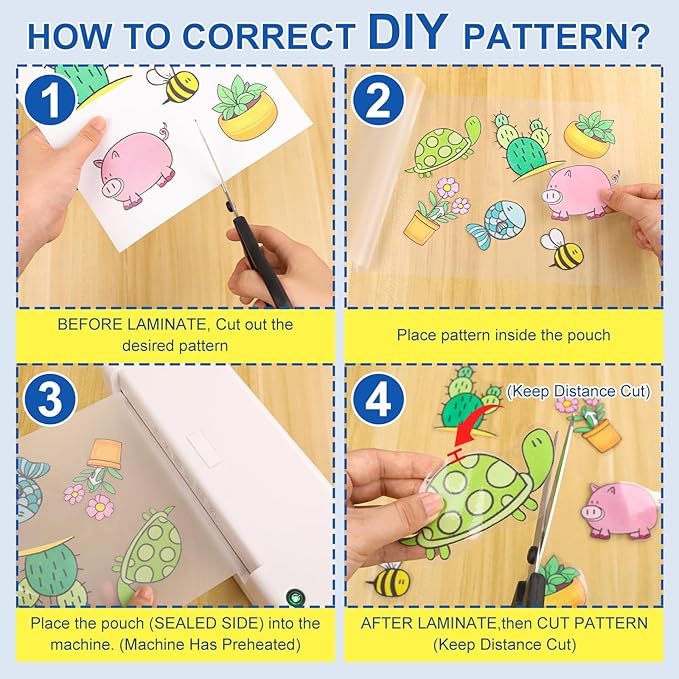 HOW TO CORRECT DIY PATTERN?

1

BEFORE LAMINATE, Cut out the desired pattern

2

Place pattern inside the pouch

3

Place the pouch (SEALED SIDE) into the machine. (Machine Has Preheated)

4

(Keep Distance Cut)

AFTER LAMINATE,then CUT PATTERN (Keep Distance Cut)