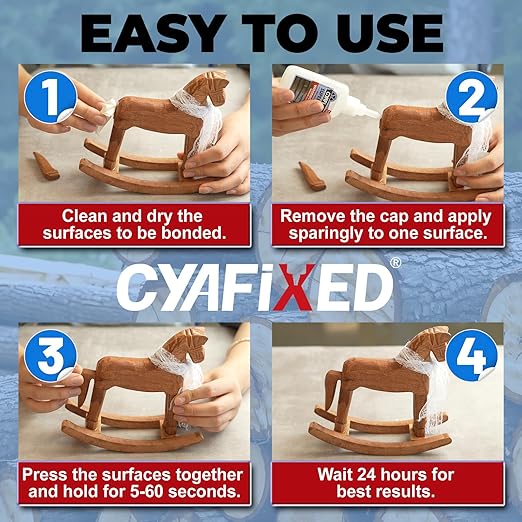 EASY TO USE

1

Clean and dry the surfaces to be bonded.

2

Remove the cap and apply sparingly to one surface.

CYAFIXED®

3

Press the surfaces together and hold for 5-60 seconds.

4

Wait 24 hours for best results.