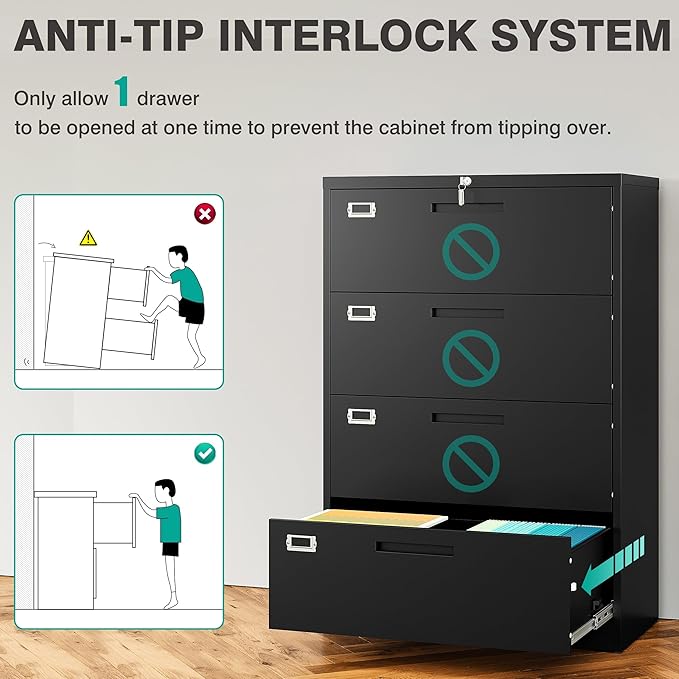 ANTI-TIP INTERLOCK SYSTEM

Only allow 1 drawer to be opened at one time to prevent the cabinet from tipping over.