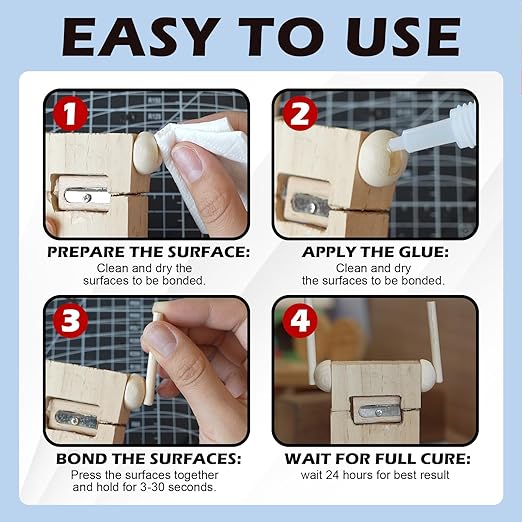 EASY TO USE

1

PREPARE THE SURFACE:
Clean and dry the surfaces to be bonded.

2

APPLY THE GLUE:
Clean and dry the surfaces to be bonded.

3

BOND THE SURFACES:
Press the surfaces together and hold for 3-30 seconds.

4

WAIT FOR FULL CURE:
wait 24 hours for best result