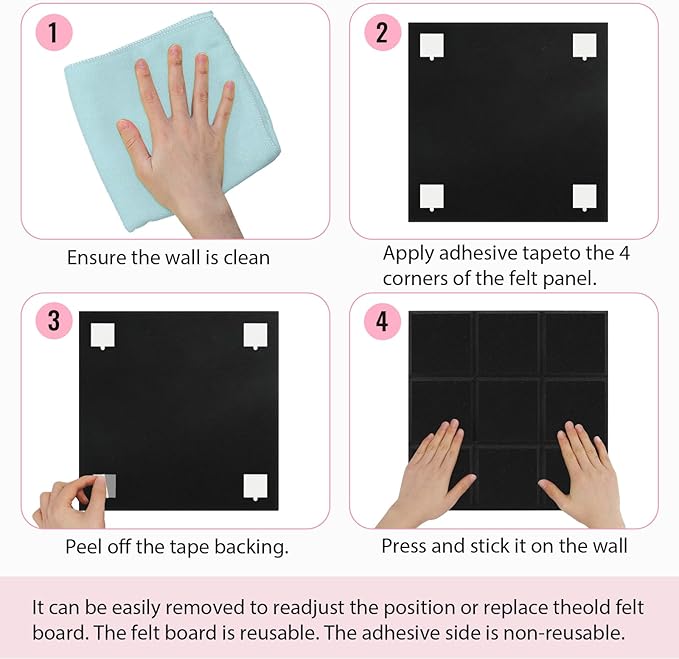 1

Ensure the wall is clean

2

Apply adhesive tapeto the 4 corners of the felt panel.

3

Peel off the tape backing.

4

Press and stick it on the wall

It can be easily removed to readjust the position or replace theold felt board. The felt board is reusable. The adhesive side is non-reusable.