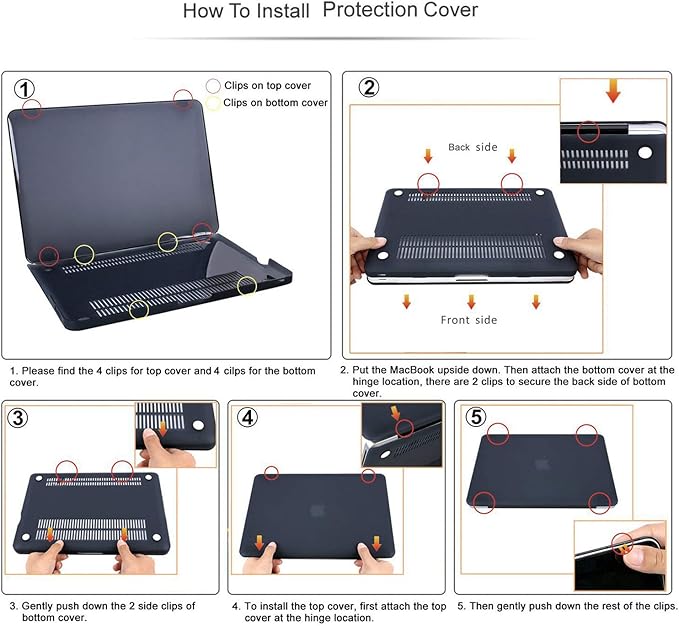 How To Install Protection Cover

1

Clips on top cover
Clips on bottom cover

1. Please find the 4 clips for top cover and 4 cilps for the bottom cover.

2

Back side

Front side

2. Put the MacBook upside down. Then attach the bottom cover at the hinge location, there are 2 clips to secure the back side of bottom cover.

3

3. Gently push down the 2 side clips of bottom cover.

4

4. To install the top cover, first attach the top cover at the hinge location.

5

5. Then gently push down the rest of the clips.