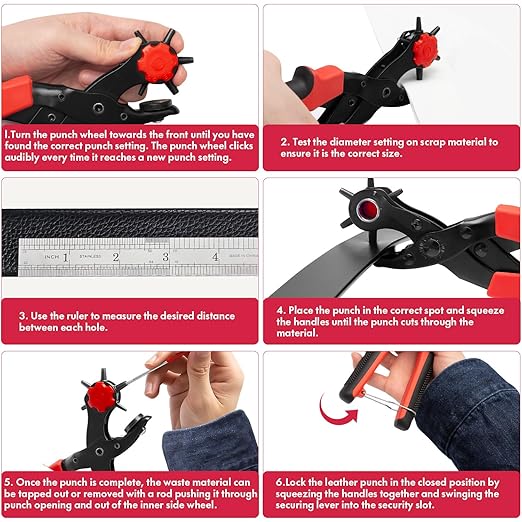 1.Turn the punch wheel towards the front until you have found the correct punch setting. The punch wheel clicks audibly every time it reaches a new punch setting.

2. Test the diameter setting on scrap material to ensure it is the correct size.

INCH 1 STAINLESS 2 3 4 MADE IN CHINA

3. Use the ruler to measure the desired distance between each hole.

4. Place the punch in the correct spot and squeeze the handles until the punch cuts through the material.

5. Once the punch is complete, the waste material can be tapped out or removed with a rod pushing it through punch opening and out of the inner side wheel.

6.Lock the leather punch in the closed position by squeezing the handles together and swinging the securing lever into the security slot.