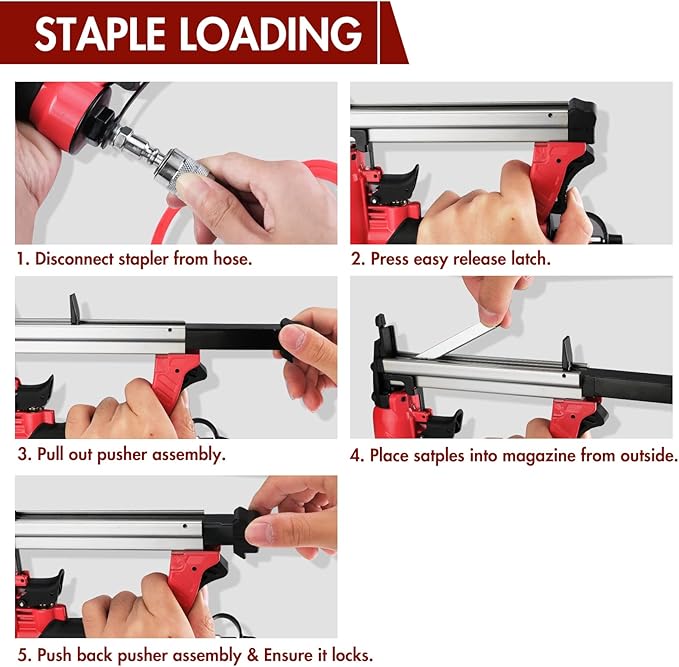 STAPLE LOADING

1. Disconnect stapler from hose.

2. Press easy release latch.

3. Pull out pusher assembly.

4. Place satples into magazine from outside.

5. Push back pusher assembly & Ensure it locks.