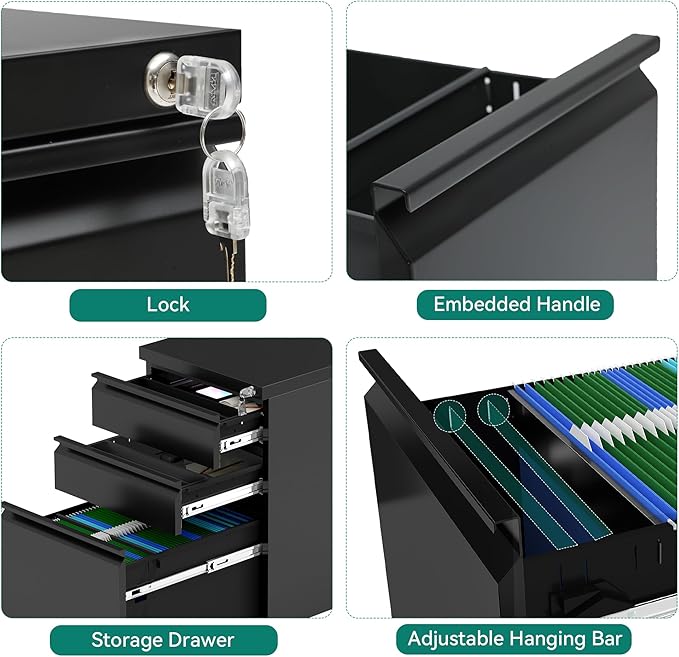 Lock

Embedded Handle

Storage Drawer

Adjustable Hanging Bar