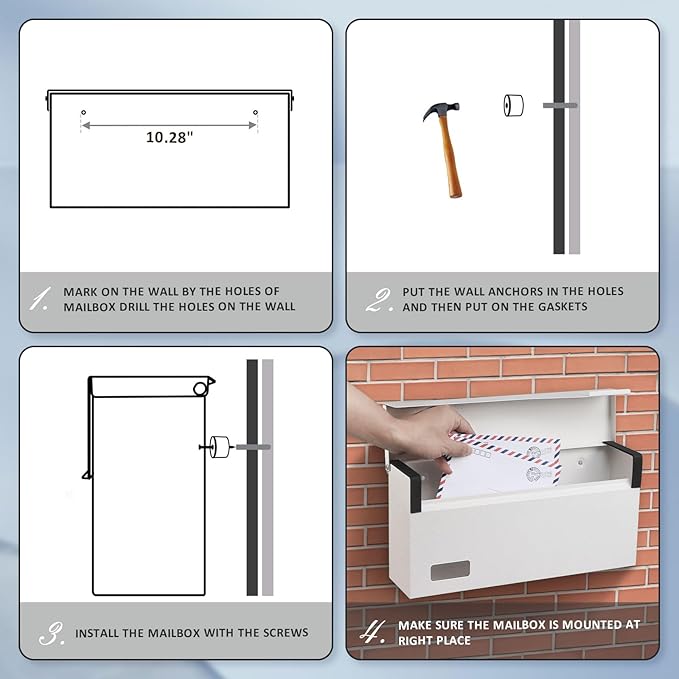 10.28"

1. MARK ON THE WALL BY THE HOLES OF MAILBOX DRILL THE HOLES ON THE WALL

2. PUT THE WALL ANCHORS IN THE HOLES AND THEN PUT ON THE GASKETS

3. INSTALL THE MAILBOX WITH THE SCREWS

4. MAKE SURE THE MAILBOX IS MOUNTED AT RIGHT PLACE