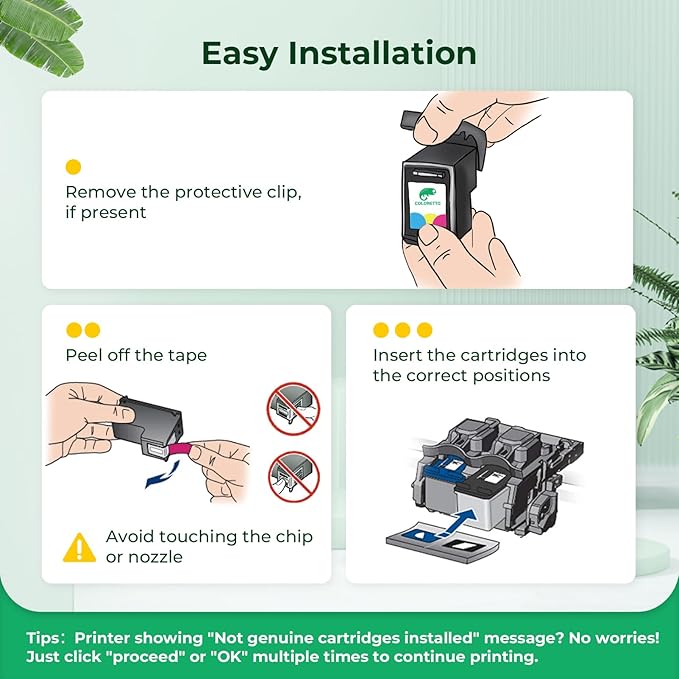 Easy Installation

Remove the protective clip, if present

COLORETTO

Peel off the tape

Avoid touching the chip or nozzle

Insert the cartridges into the correct positions

Tips: Printer showing "Not genuine cartridges installed" message? No worries! Just click "proceed" or "OK" multiple times to continue printing.