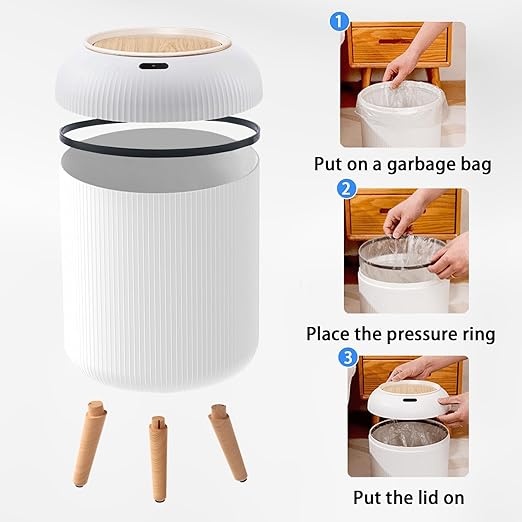 1
Put on a garbage bag

2
Place the pressure ring

3
Put the lid on