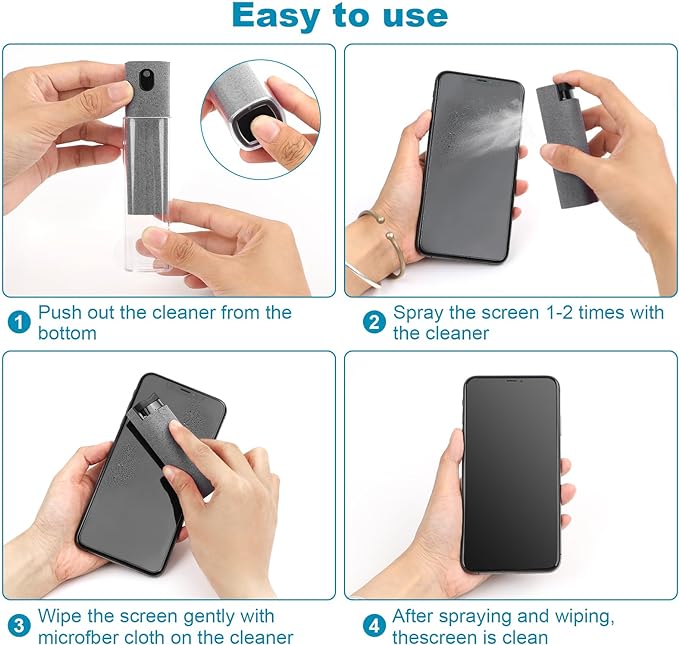 Easy to use

1 Push out the cleaner from the bottom

2 Spray the screen 1-2 times with the cleaner

3 Wipe the screen gently with microfber cloth on the cleaner

4 After spraying and wiping, thescreen is clean