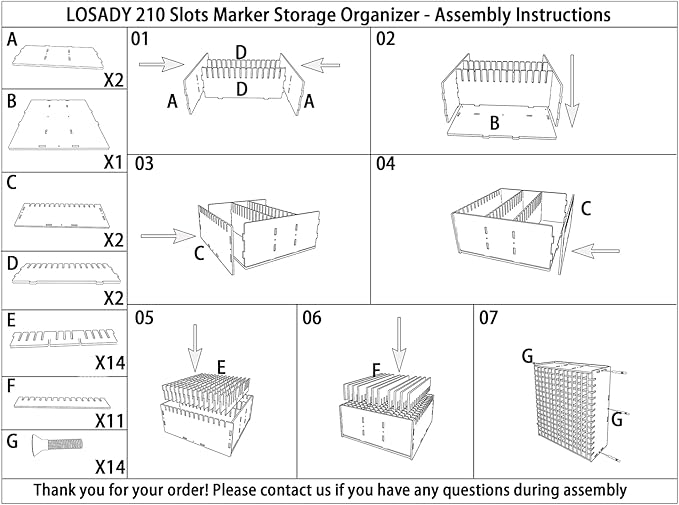 LOSADY 210 Slots Marker Storage Organizer - Assembly Instructions

A
X2

B
X1

C
X2

D
X2

E
X14

F
X11

G
X14

01
D
D
A
A

02
B

03
C

04
C

05
E

06
F

07
G
G

Thank you for your order! Please contact us if you have any questions during assembly