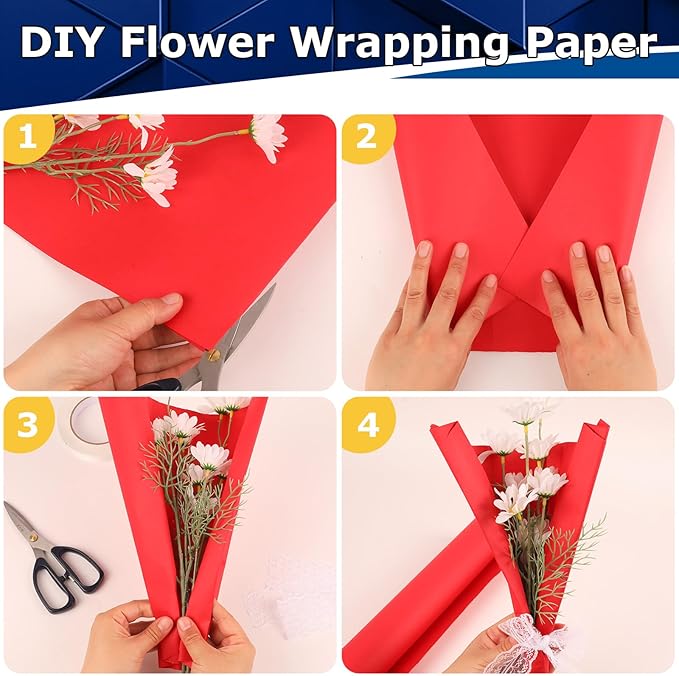 DIY Flower Wrapping Paper

1

2

3

4