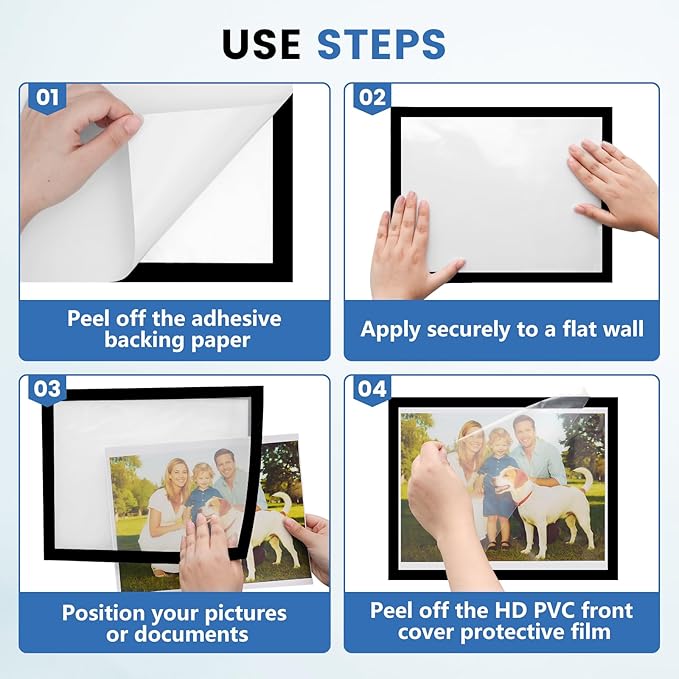 USE STEPS

01

Peel off the adhesive backing paper

02

Apply securely to a flat wall

03

Position your pictures or documents

04

Peel off the HD PVC front cover protective film