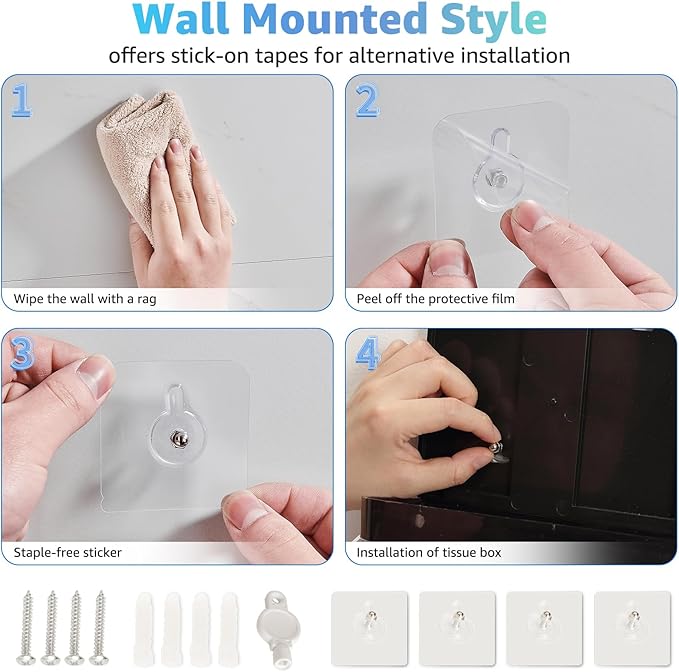 Wall Mounted Style
offers stick-on tapes for alternative installation

1
Wipe the wall with a rag

2
Peel off the protective film

3
Staple-free sticker

4
Installation of tissue box