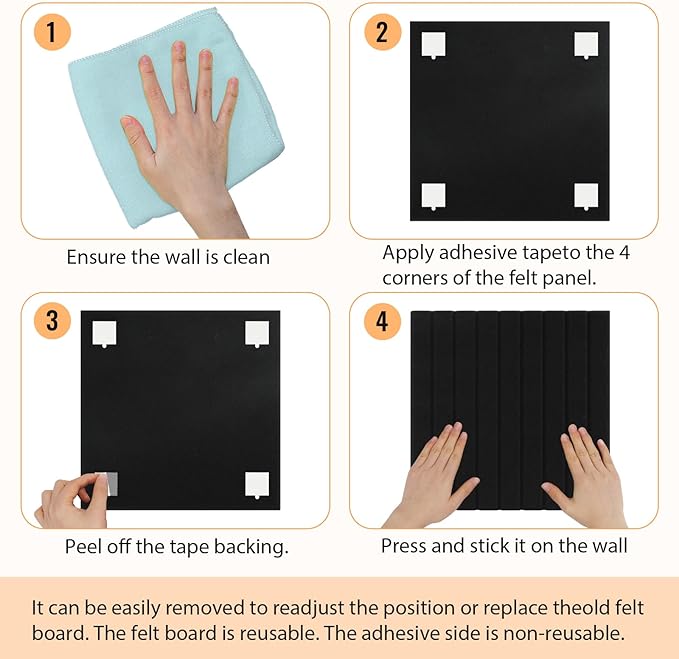 1

Ensure the wall is clean

2

Apply adhesive tapeto the 4 corners of the felt panel.

3

Peel off the tape backing.

4

Press and stick it on the wall

It can be easily removed to readjust the position or replace theold felt board. The felt board is reusable. The adhesive side is non-reusable.