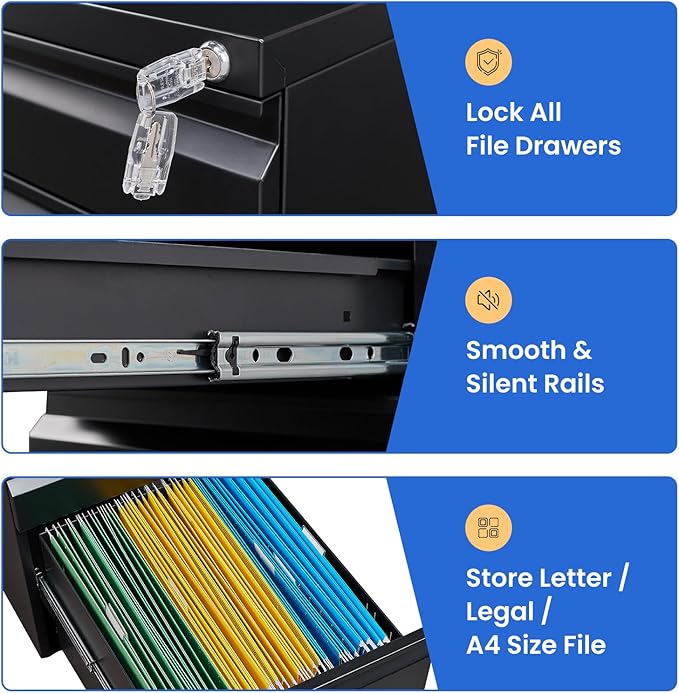 Lock All
File Drawers

Smooth &
Silent Rails

Store Letter /
Legal /
A4 Size File