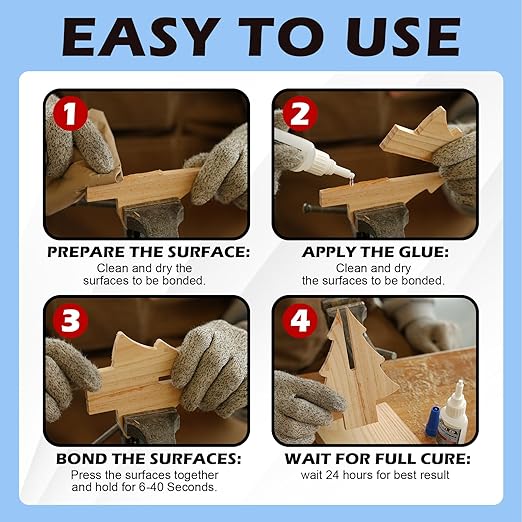 EASY TO USE

1

PREPARE THE SURFACE:
Clean and dry the surfaces to be bonded.

2

APPLY THE GLUE:
Clean and dry the surfaces to be bonded.

3

BOND THE SURFACES:
Press the surfaces together and hold for 6-40 Seconds.

4

WAIT FOR FULL CURE:
wait 24 hours for best result