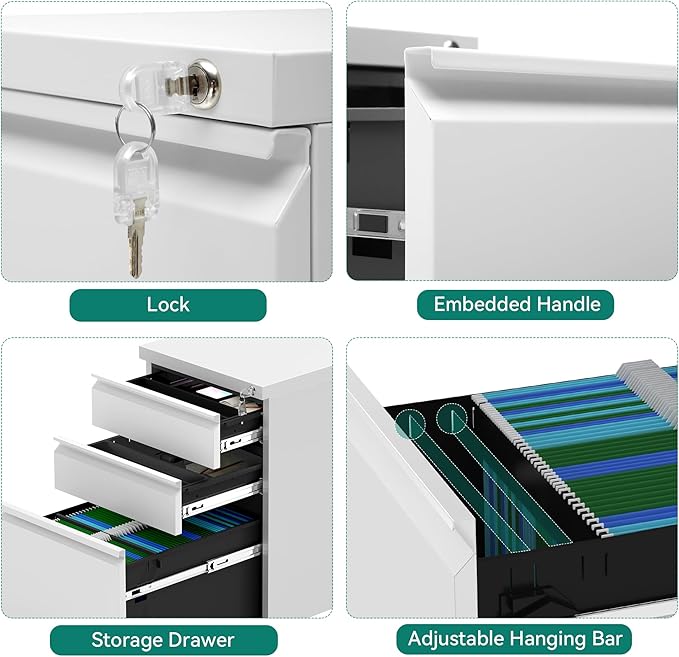 Lock

Embedded Handle

Storage Drawer

Adjustable Hanging Bar