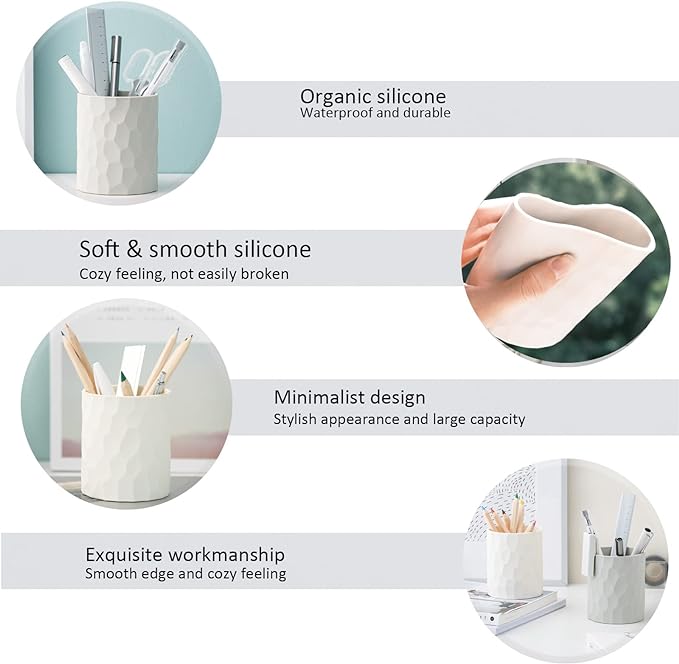 Organic silicone
Waterproof and durable

Soft & smooth silicone
Cozy feeling, not easily broken

Minimalist design
Stylish appearance and large capacity

Exquisite workmanship
Smooth edge and cozy feeling