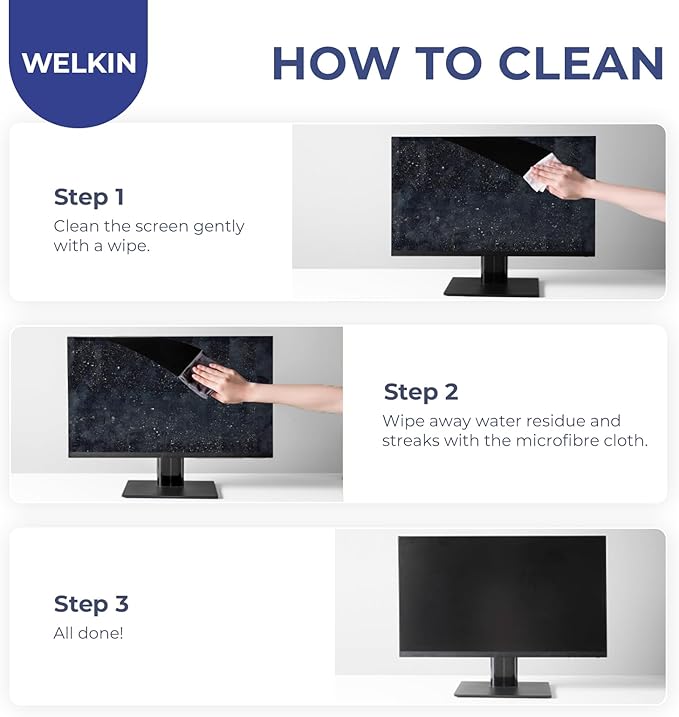 WELKIN

HOW TO CLEAN

Step 1
Clean the screen gently with a wipe.

Step 2
Wipe away water residue and streaks with the microfibre cloth.

Step 3
All done!