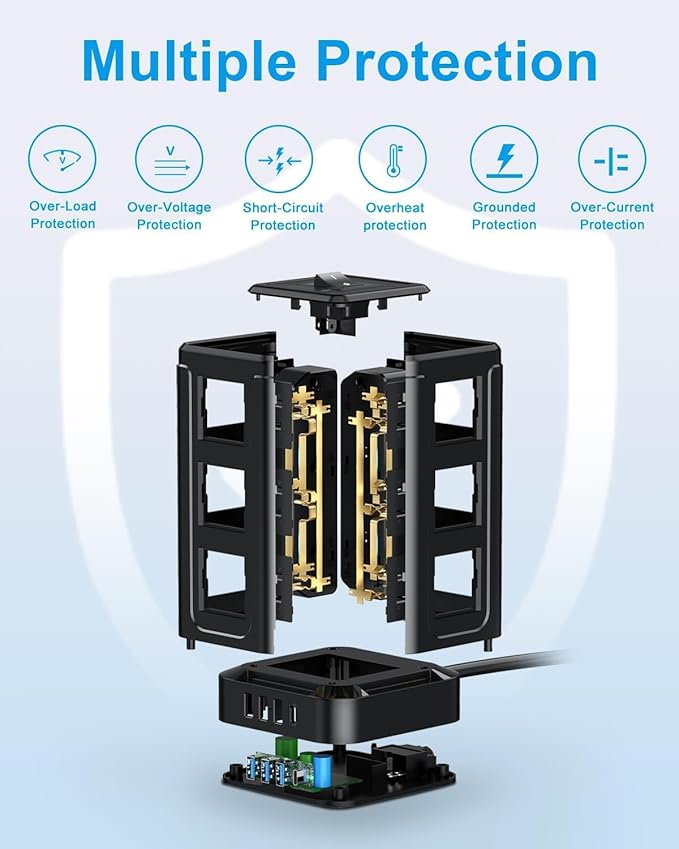 Multiple Protection

V

Over-Load Protection

V

Over-Voltage Protection

Short-Circuit Protection

Overheat protection

Grounded Protection

Over-Current Protection