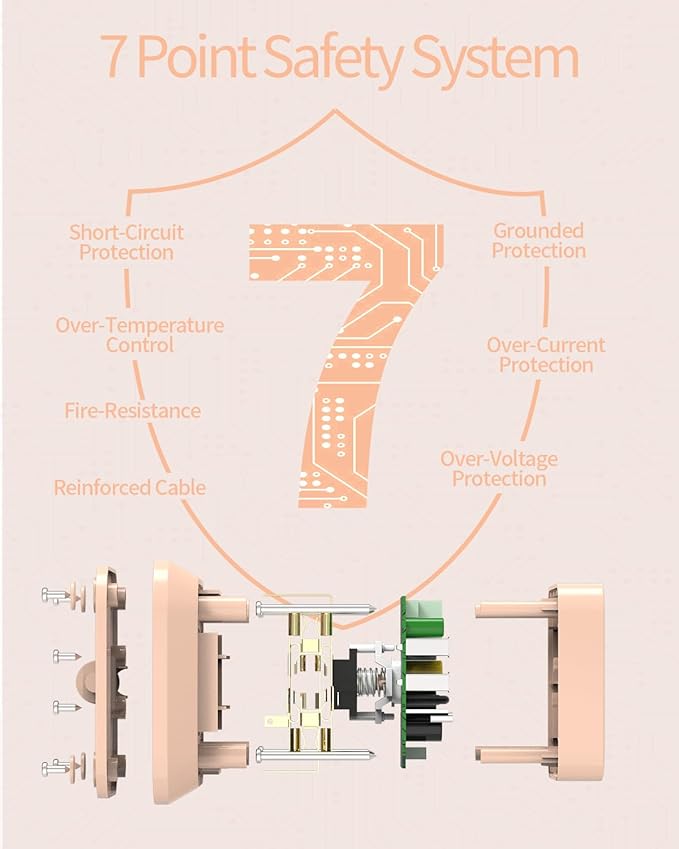 7 Point Safety System

Short-Circuit Protection

Over-Temperature Control

Fire-Resistance

Reinforced Cable

7

Grounded Protection

Over-Current Protection

Over-Voltage Protection