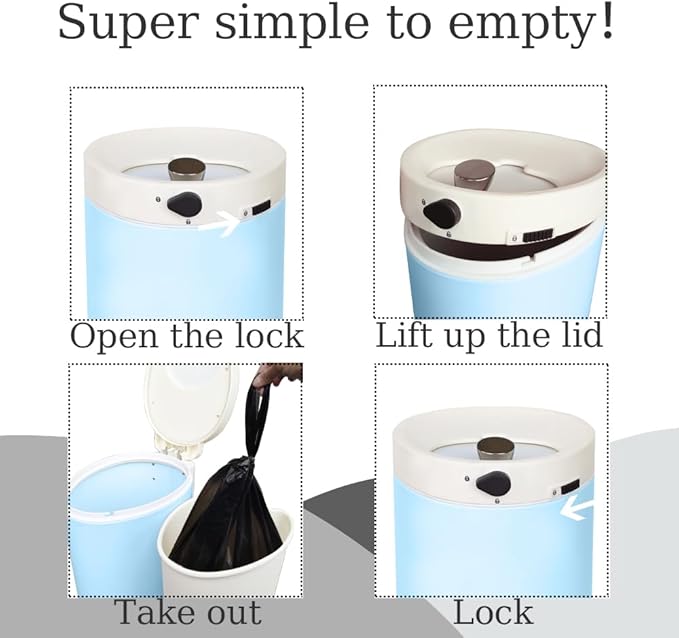 Super simple to empty!

Open the lock

Lift up the lid

Take out

Lock