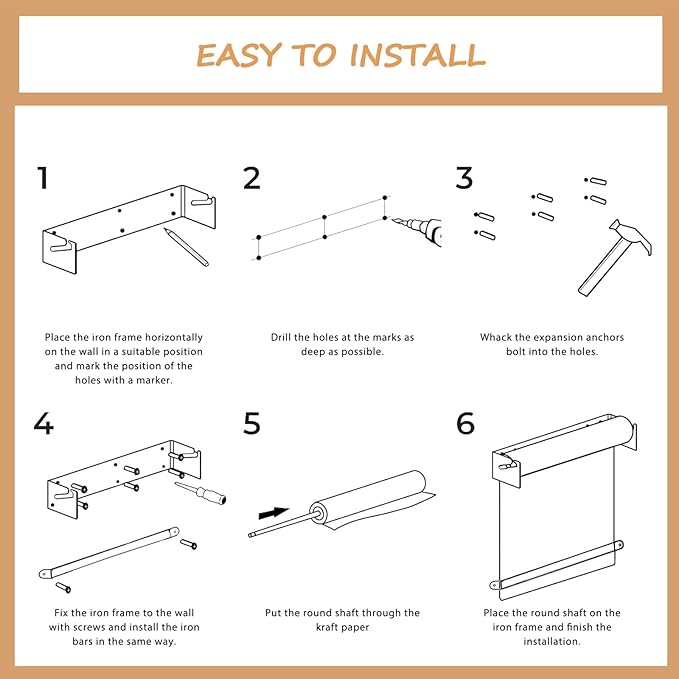 EASY TO INSTALL

1

Place the iron frame horizontally on the wall in a suitable position and mark the position of the holes with a marker.

2

Drill the holes at the marks as deep as possible.

3

Whack the expansion anchors bolt into the holes.

4

Fix the iron frame to the wall with screws and install the iron bars in the same way.

5

Put the round shaft through the kraft paper

6

Place the round shaft on the iron frame and finish the installation.